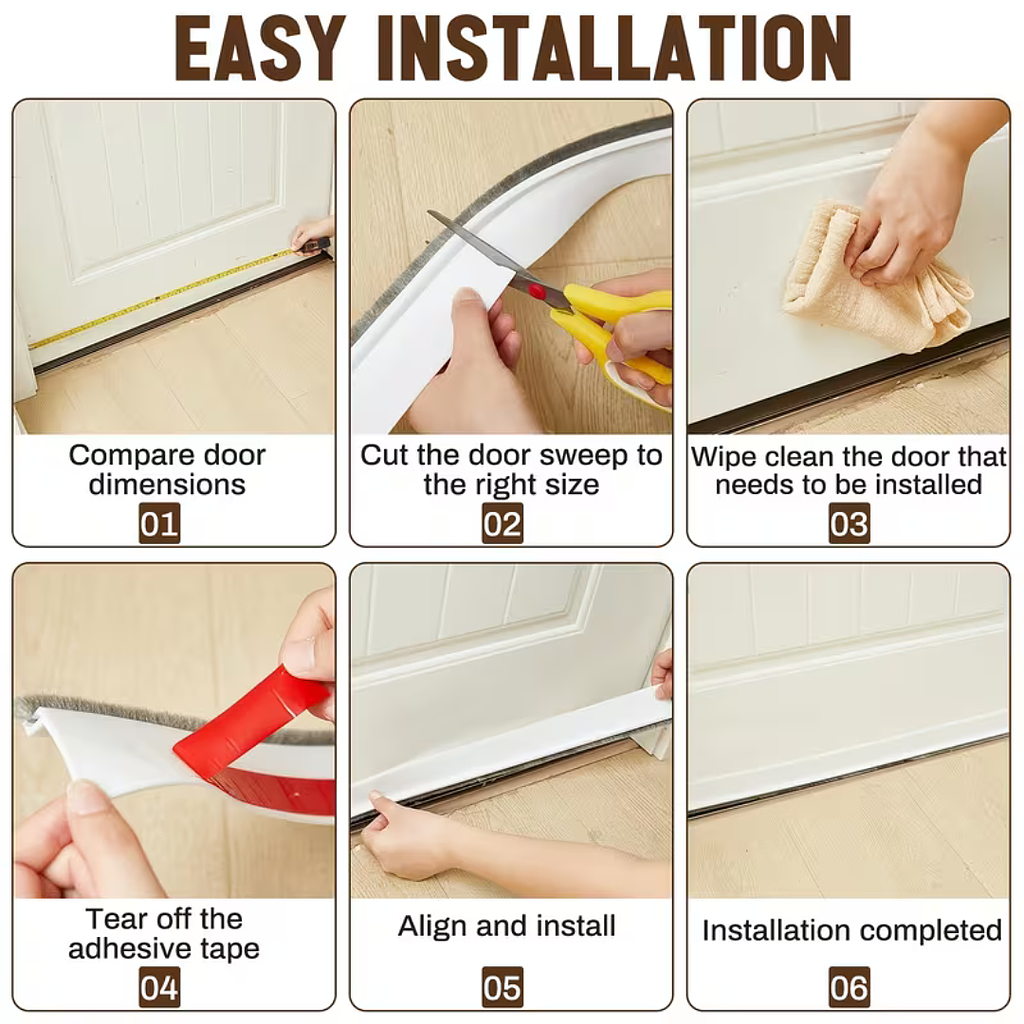 EASY INSTALLATION

Compare door dimensions

01

Cut the door sweep to the right size

02

Wipe clean the door that needs to be installed

03

Tear off the adhesive tape

04

Align and install

05

Installation completed

06