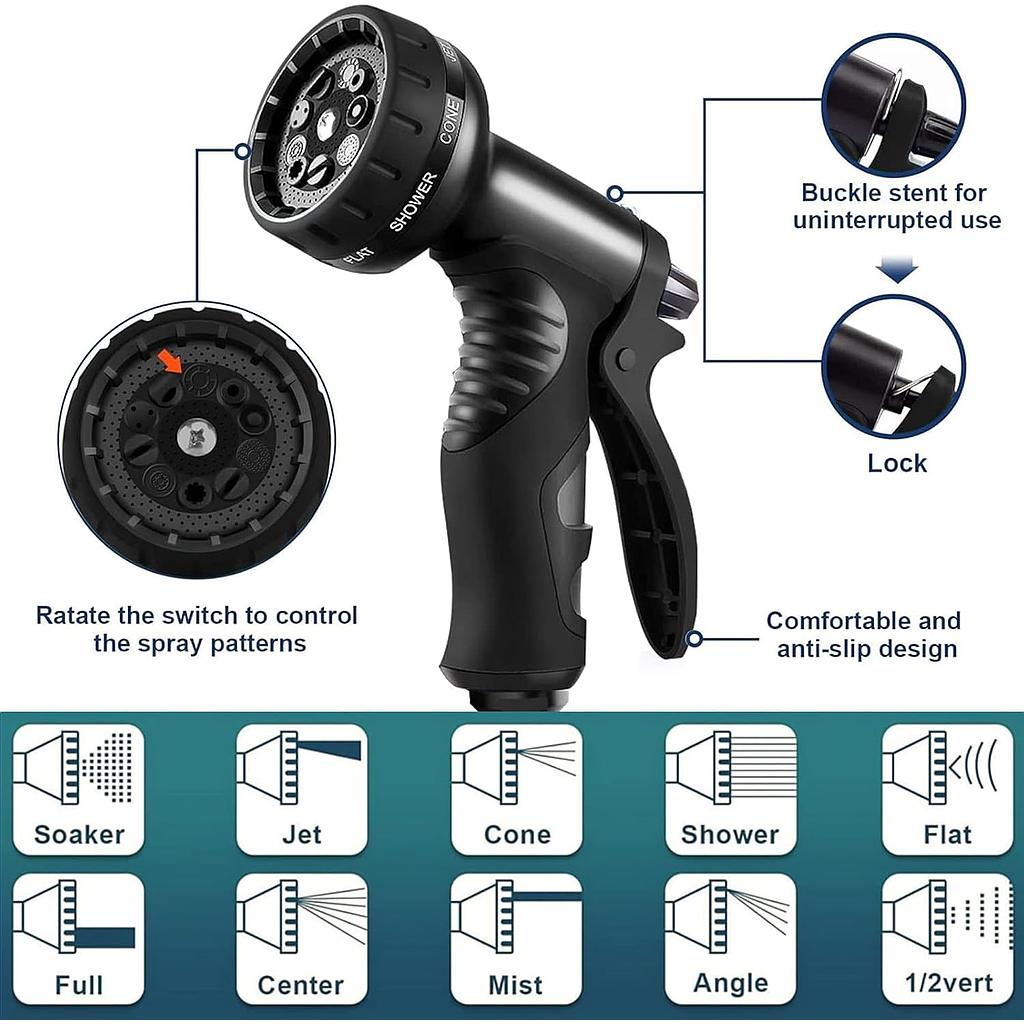 JET
CONE
SHOWER
FLAT

Buckle stent for uninterrupted use

Lock

Ratate the switch to control the spray patterns

Comfortable and anti-slip design

Soaker
Jet
Cone
Shower
Flat
Full
Center
Mist
Angle
1/2vert